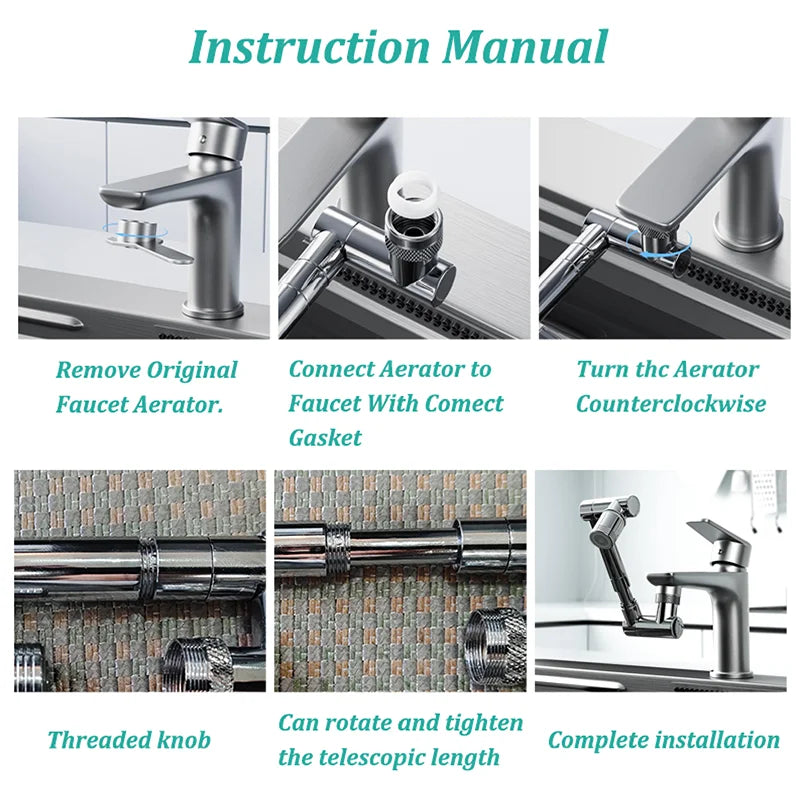 Instruction Manual

Remove Original Faucet Aerator.

Connect Aerator to Faucet With Comect Gasket

Turn thc Aerator Counterclockwise

Threaded knob

Can rotate and tighten the telescopic length

Complete installation