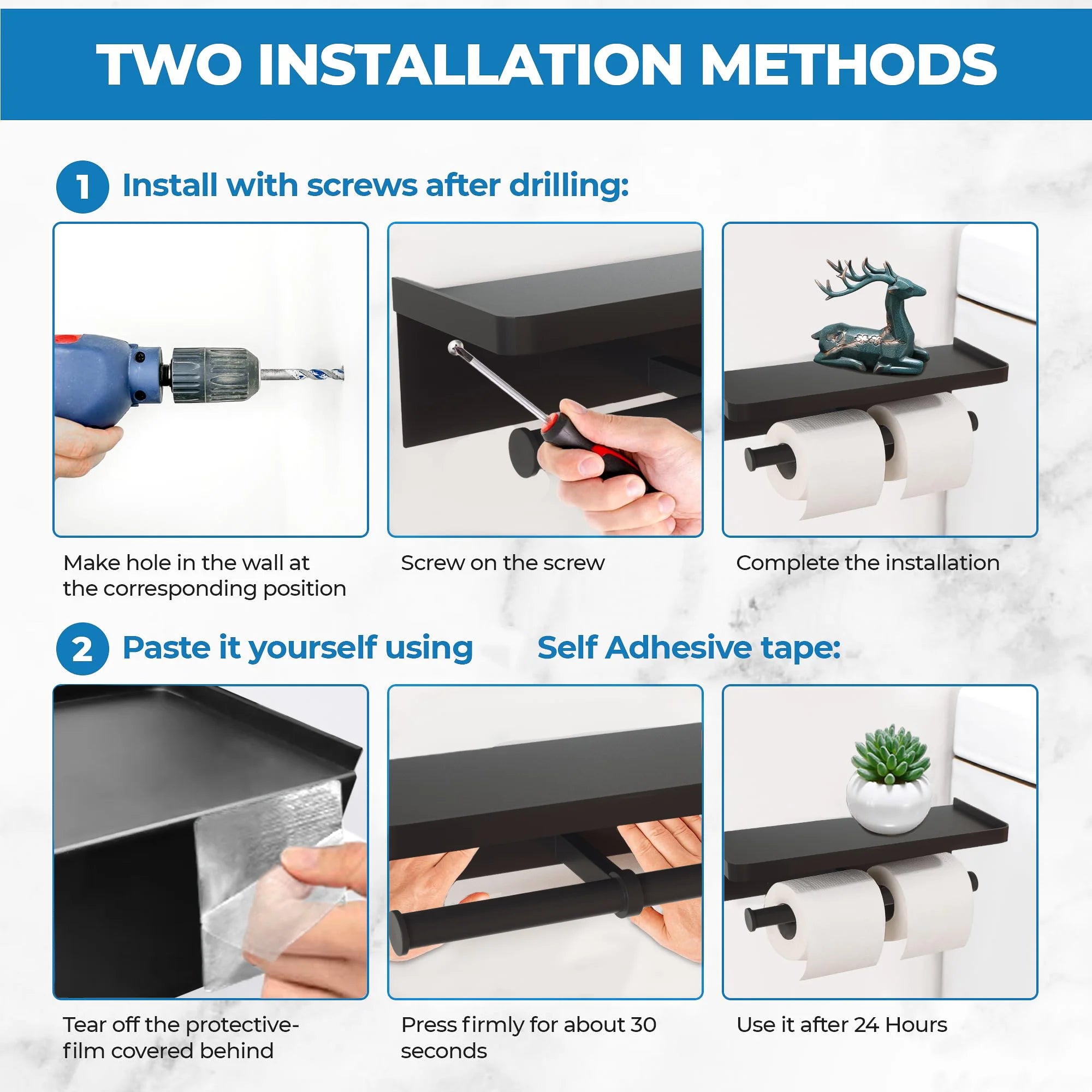 TWO INSTALLATION METHODS

1 Install with screws after drilling:

Make hole in the wall at the corresponding position

Screw on the screw

Complete the installation

2 Paste it yourself using Self Adhesive tape:

Tear off the protective-film covered behind

Press firmly for about 30 seconds

Use it after 24 Hours