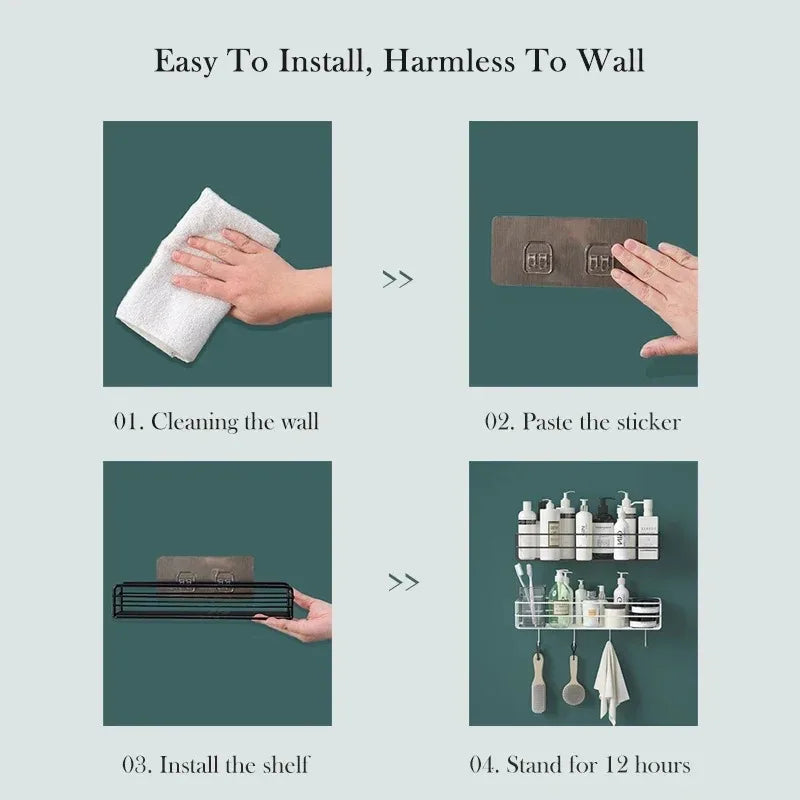 Easy To Install, Harmless To Wall

>>

01. Cleaning the wall

02. Paste the sticker

>>

03. Install the shelf

04. Stand for 12 hours